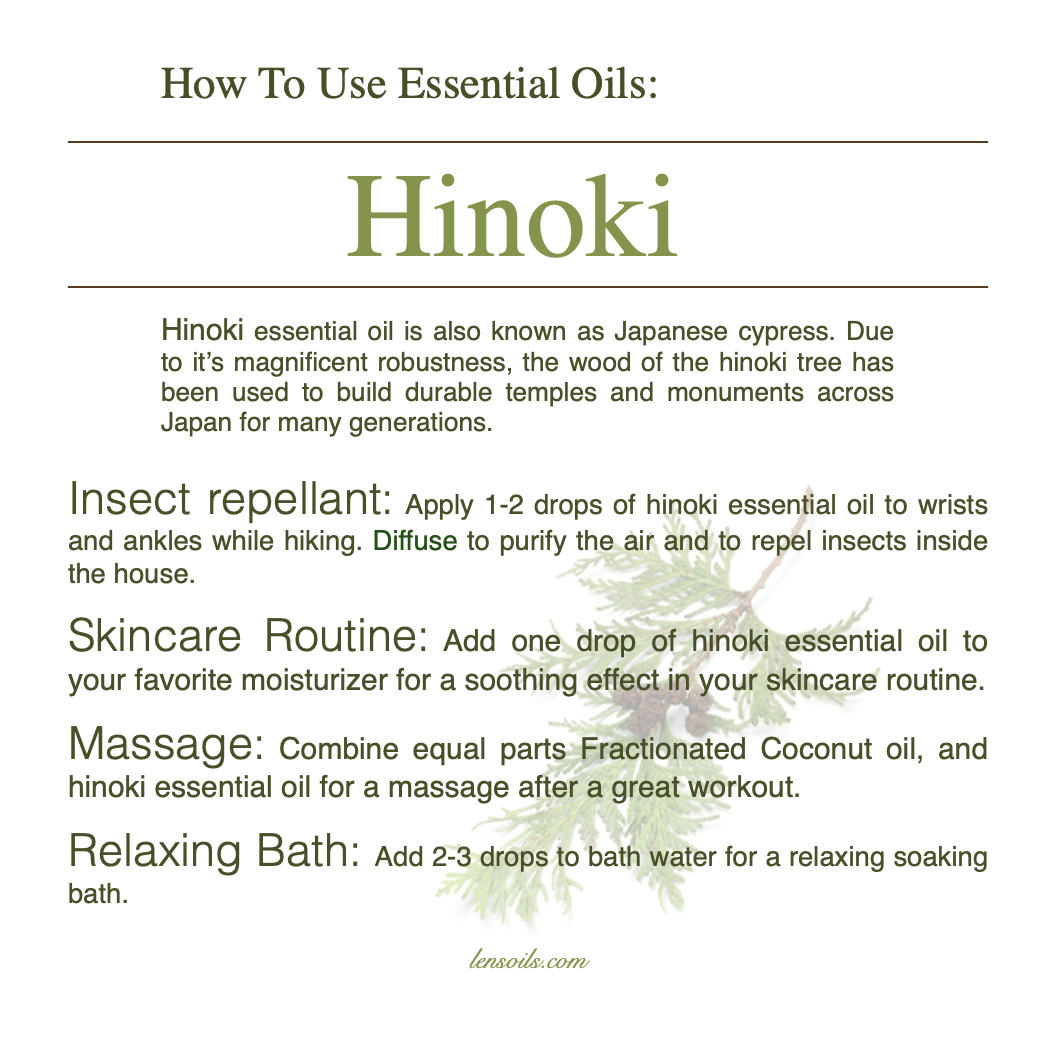 How To Use Essential Oils:

Hinoki

Hinoki essential oil is also known as Japanese cypress. Due to it's magnificent robustness, the wood of the hinoki tree has been used to build durable temples and monuments across Japan for many generations.

Insect repellant: Apply 1-2 drops of hinoki essential oil to wrists and ankles while hiking. Diffuse to purify the air and to repel insects inside the house.

Skincare Routine: Add one drop of hinoki essential oil to your favorite moisturizer for a soothing effect in your skincare routine.

Massage: Combine equal parts Fractionated Coconut oil, and hinoki essential oil for a massage after a great workout.

Relaxing Bath: Add 2-3 drops to bath water for a relaxing soaking bath.

lensoils.com