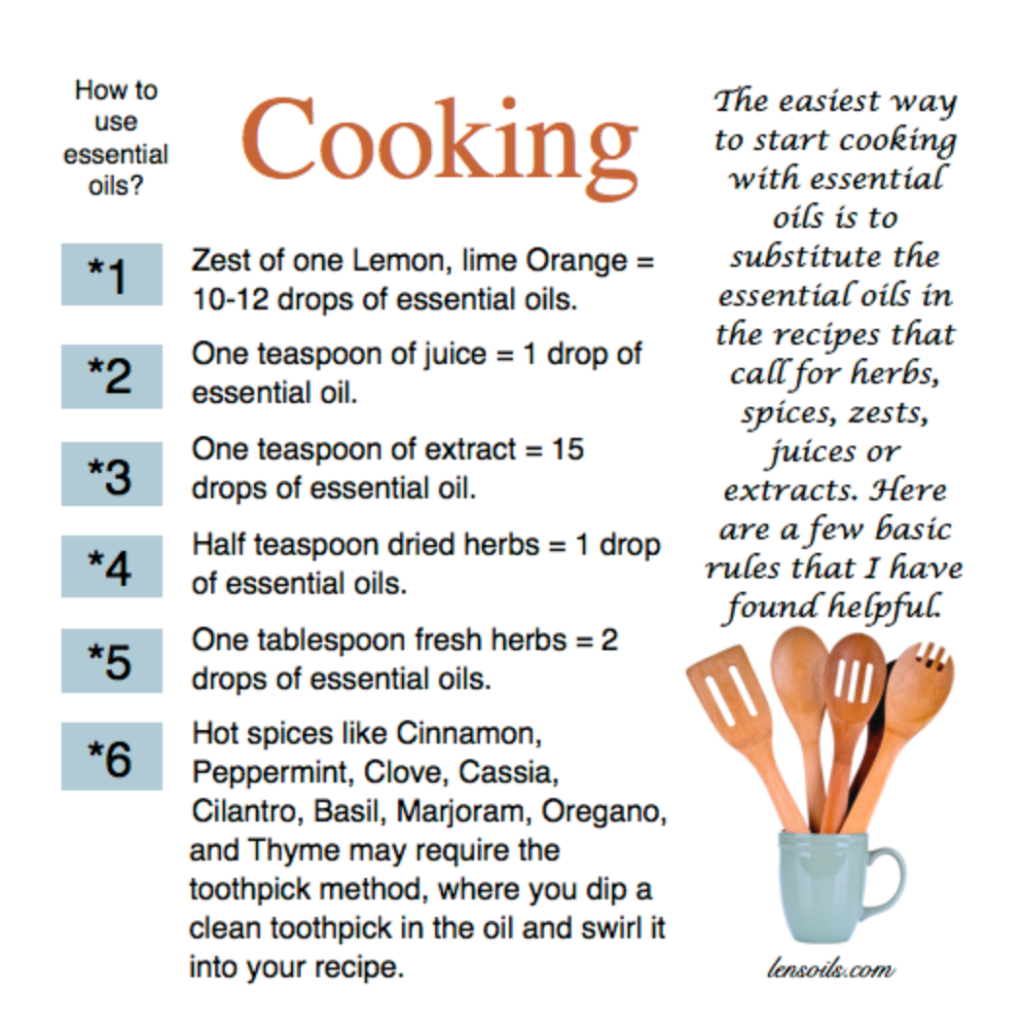 How to use essential oils?

Cooking

*1 Zest of one Lemon, lime Orange = 10-12 drops of essential oils.

*2 One teaspoon of juice = 1 drop of essential oil.

*3 One teaspoon of extract = 15 drops of essential oil.

*4 Half teaspoon dried herbs = 1 drop of essential oils.

*5 One tablespoon fresh herbs = 2 drops of essential oils.

*6 Hot spices like Cinnamon, Peppermint, Clove, Cassia, Cilantro, Basil, Marjoram, Oregano, and Thyme may require the toothpick method, where you dip a clean toothpick in the oil and swirl it into your recipe.

The easiest way to start cooking with essential oils is to substitute the essential oils in the recipes that call for herbs, spices, zests, juices or extracts. Here are a few basic rules that I have found helpful.

lensoils.com