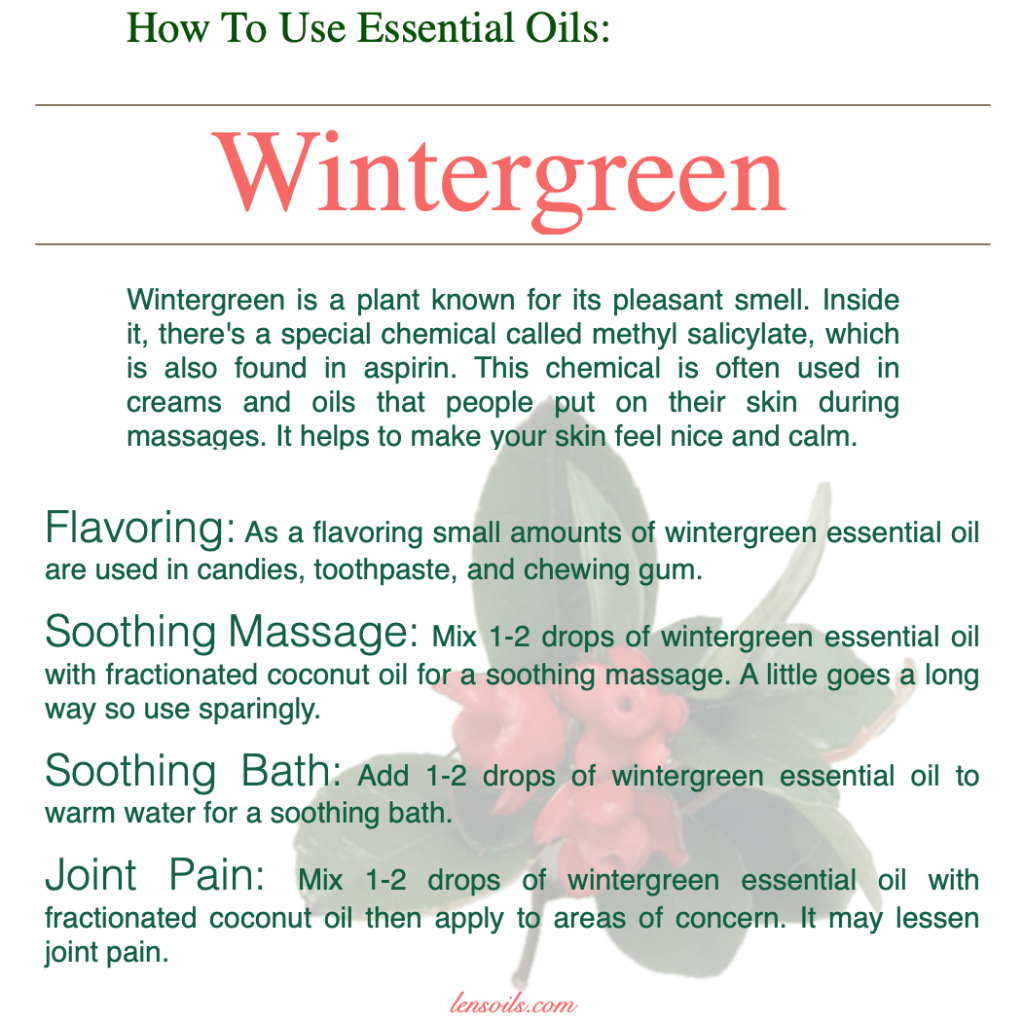 How To Use Essential Oils:

Wintergreen

Wintergreen is a plant known for its pleasant smell. Inside it, there's a special chemical called methyl salicylate, which is also found in aspirin. This chemical is often used in creams and oils that people put on their skin during massages. It helps to make your skin feel nice and calm.

Flavoring: As a flavoring small amounts of wintergreen essential oil are used in candies, toothpaste, and chewing gum.

Soothing Massage: Mix 1-2 drops of wintergreen essential oil with fractionated coconut oil for a soothing massage. A little goes a long way so use sparingly.

Soothing Bath: Add 1-2 drops of wintergreen essential oil to warm water for a soothing bath.

Joint Pain: Mix 1-2 drops of wintergreen essential oil with fractionated coconut oil then apply to areas of concern. It may lessen joint pain.

lensoils.com