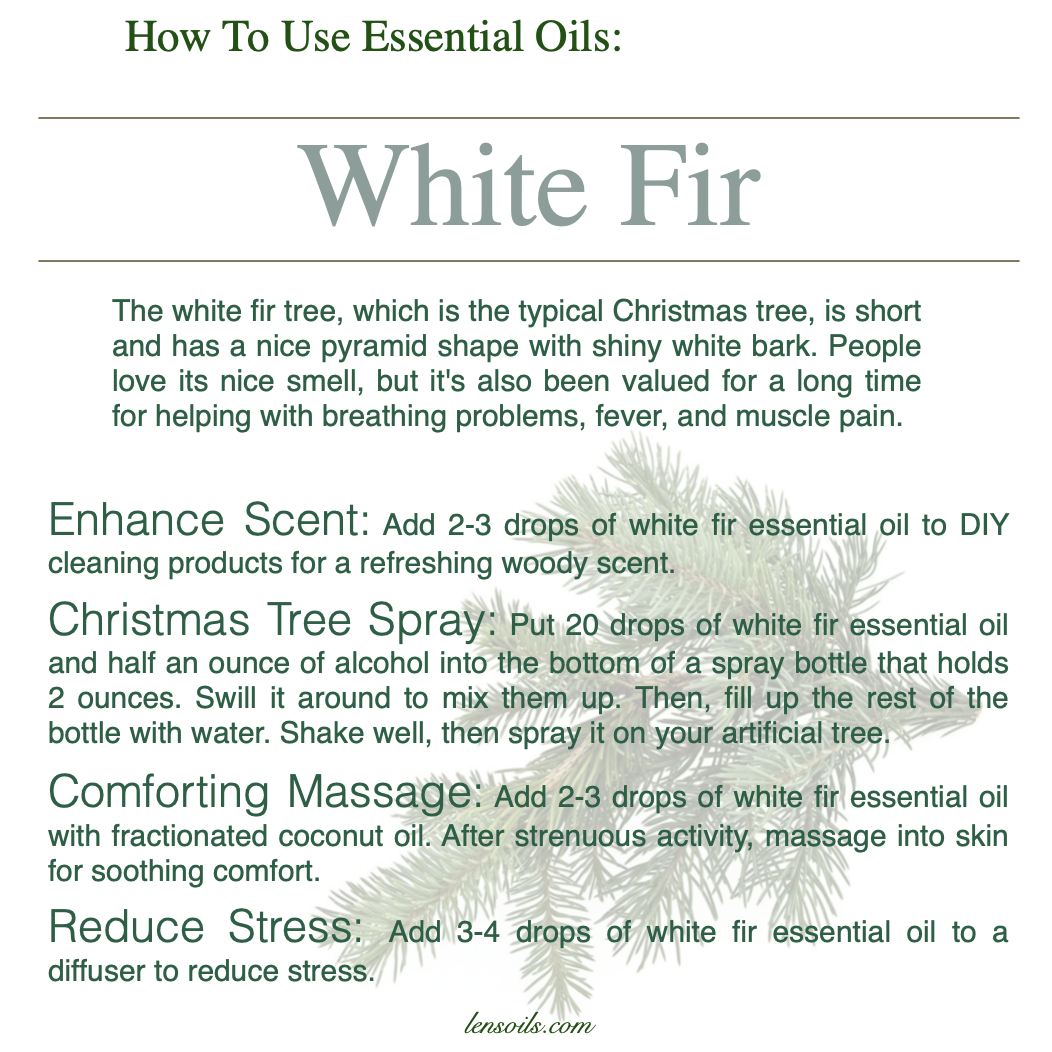 How To Use Essential Oils:

White Fir

The white fir tree, which is the typical Christmas tree, is short and has a nice pyramid shape with shiny white bark. People love its nice smell, but it's also been valued for a long time for helping with breathing problems, fever, and muscle pain.

Enhance Scent: Add 2-3 drops of white fir essential oil to DIY cleaning products for a refreshing woody scent.

Christmas Tree Spray: Put 20 drops of white fir essential oil and half an ounce of alcohol into the bottom of a spray bottle that holds 2 ounces. Swill it around to mix them up. Then, fill up the rest of the bottle with water. Shake well, then spray it on your artificial tree.

Comforting Massage: Add 2-3 drops of white fir essential oil with fractionated coconut oil. After strenuous activity, massage into skin for soothing comfort.

Reduce Stress: Add 3-4 drops of white fir essential oil to a diffuser to reduce stress.

lensoils.com