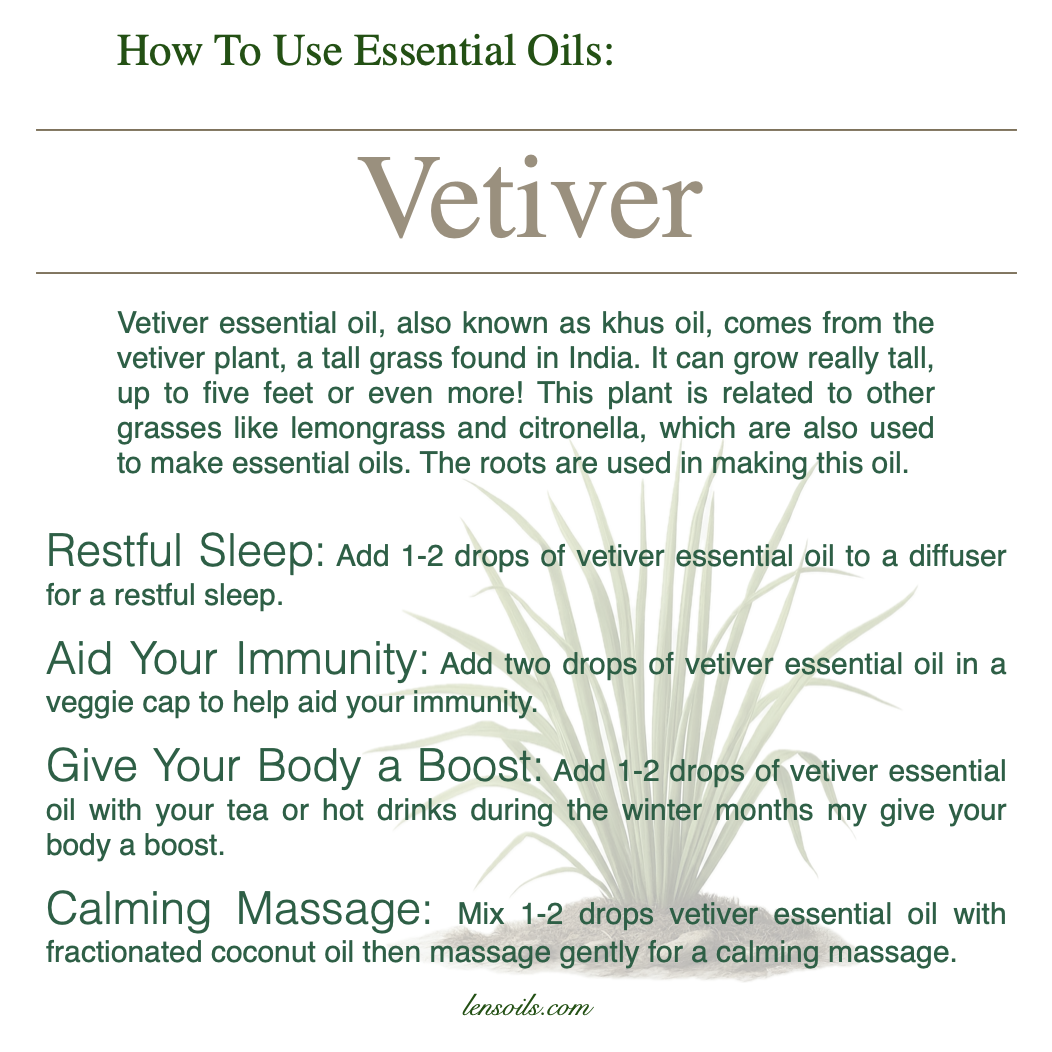 How To Use Essential Oils:

Vetiver

Vetiver essential oil, also known as khus oil, comes from the vetiver plant, a tall grass found in India. It can grow really tall, up to five feet or even more! This plant is related to other grasses like lemongrass and citronella, which are also used to make essential oils. The roots are used in making this oil.

Restful Sleep: Add 1-2 drops of vetiver essential oil to a diffuser for a restful sleep.

Aid Your Immunity: Add two drops of vetiver essential oil in a veggie cap to help aid your immunity.

Give Your Body a Boost: Add 1-2 drops of vetiver essential oil with your tea or hot drinks during the winter months my give your body a boost.

Calming Massage: Mix 1-2 drops vetiver essential oil with fractionated coconut oil then massage gently for a calming massage.

lensoils.com