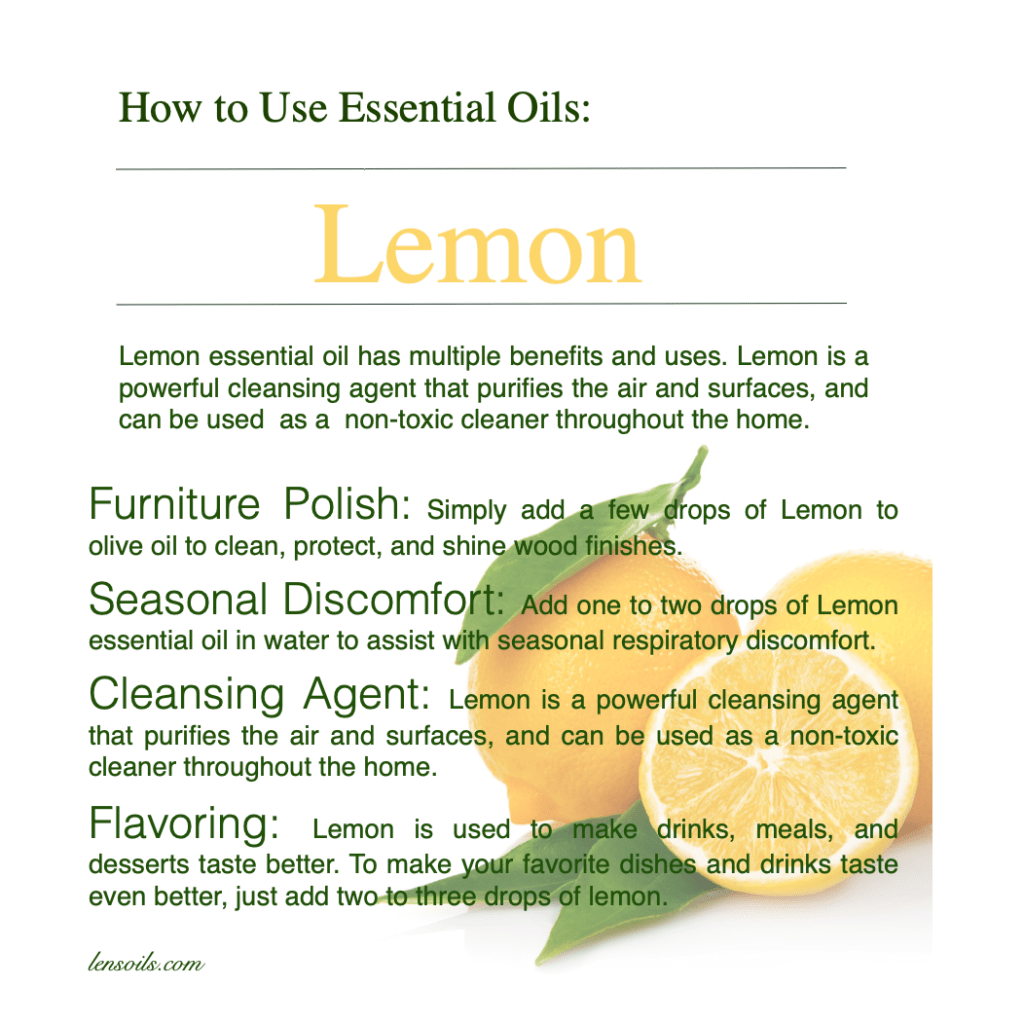 How to Use Essential Oils:

Lemon

Lemon essential oil has multiple benefits and uses. Lemon is a powerful cleansing agent that purifies the air and surfaces, and can be used as a non-toxic cleaner throughout the home.

Furniture Polish: Simply add a few drops of Lemon to olive oil to clean, protect, and shine wood finishes.

Seasonal Discomfort: Add one to two drops of Lemon essential oil in water to assist with seasonal respiratory discomfort.

Cleansing Agent: Lemon is a powerful cleansing agent that purifies the air and surfaces, and can be used as a non-toxic cleaner throughout the home.

Flavoring: Lemon is used to make drinks, meals, and desserts taste better. To make your favorite dishes and drinks taste even better, just add two to three drops of lemon.

lensoils.com