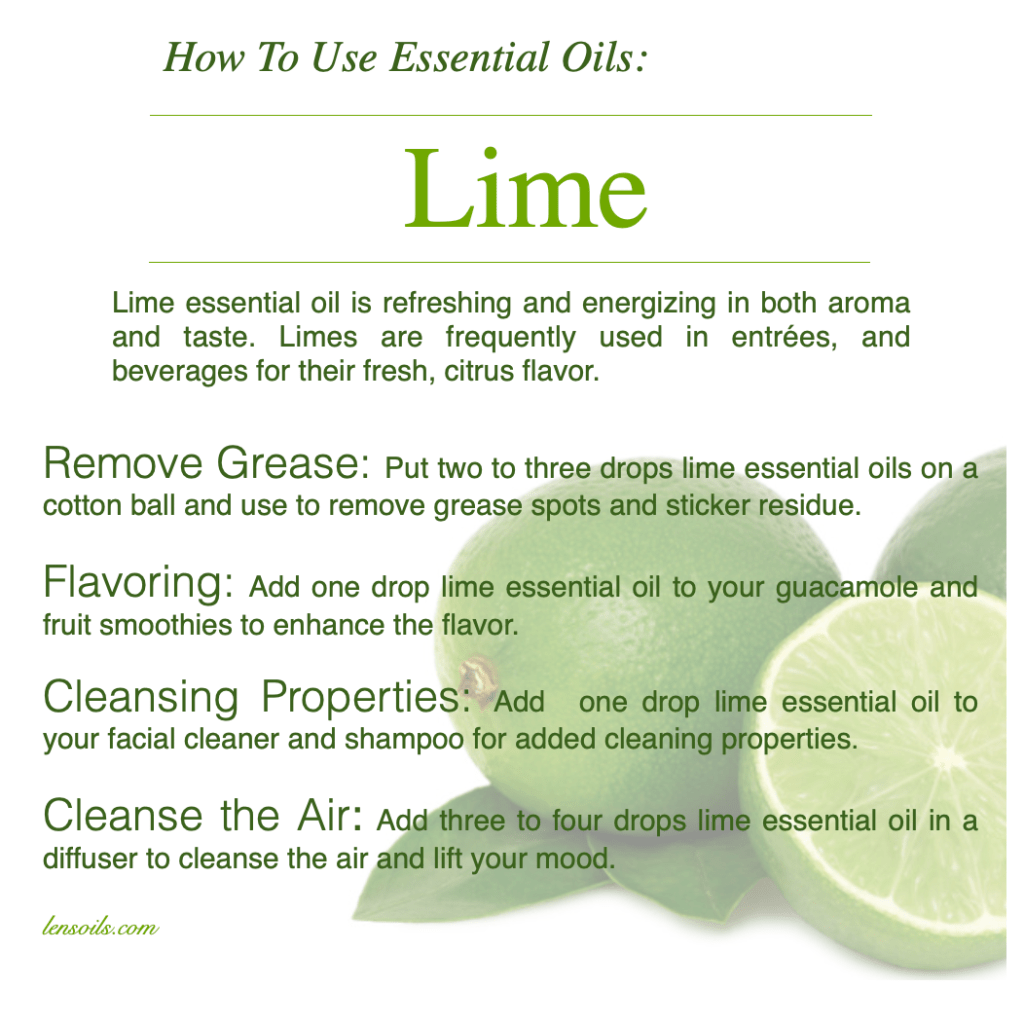 How To Use Essential Oils:

Lime

Lime essential oil is refreshing and energizing in both aroma and taste. Limes are frequently used in entrées, and beverages for their fresh, citrus flavor.

Remove Grease: Put two to three drops lime essential oils on a cotton ball and use to remove grease spots and sticker residue.

Flavoring: Add one drop lime essential oil to your guacamole and fruit smoothies to enhance the flavor.

Cleansing Properties: Add one drop lime essential oil to your facial cleaner and shampoo for added cleaning properties.

Cleanse the Air: Add three to four drops lime essential oil in a diffuser to cleanse the air and lift your mood.

lensoils.com