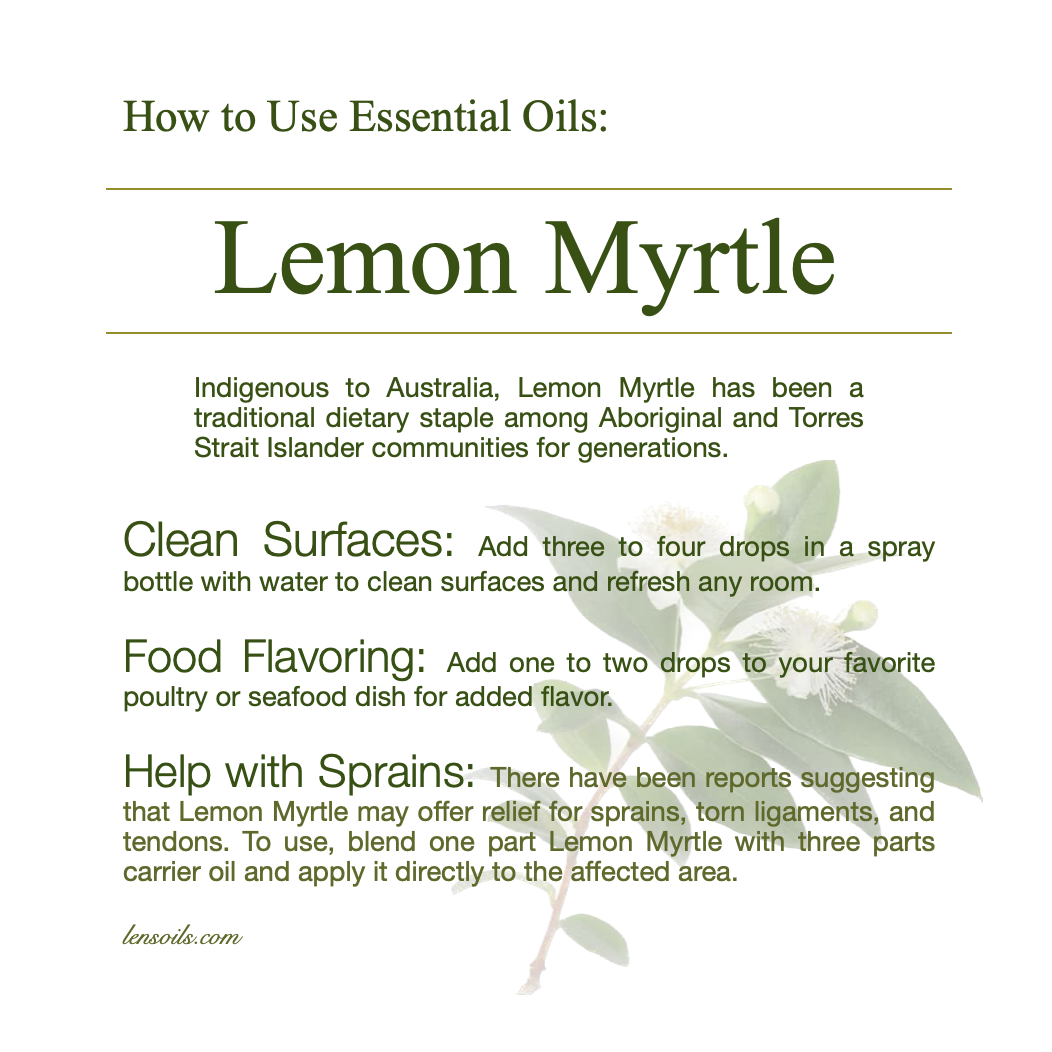 How to Use Essential Oils:

Lemon Myrtle

Indigenous to Australia, Lemon Myrtle has been a traditional dietary staple among Aboriginal and Torres Strait Islander communities for generations.

Clean Surfaces: Add three to four drops in a spray bottle with water to clean surfaces and refresh any room.

Food Flavoring: Add one to two drops to your favorite poultry or seafood dish for added flavor.

Help with Sprains: There have been reports suggesting that Lemon Myrtle may offer relief for sprains, torn ligaments, and tendons. To use, blend one part Lemon Myrtle with three parts carrier oil and apply it directly to the affected area.

lensoils.com