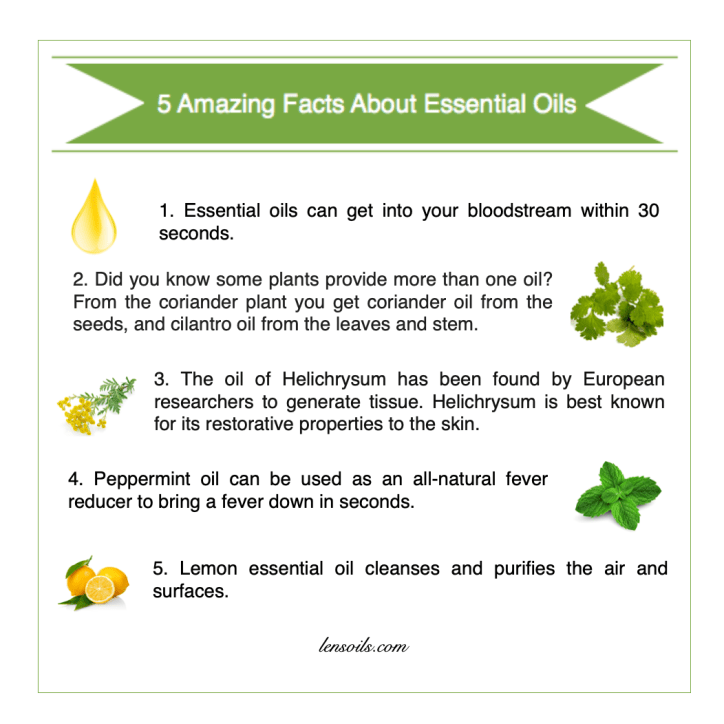 5 Amazing Facts About Essential Oils

1. Essential oils can get into your bloodstream within 30 seconds.

2. Did you know some plants provide more than one oil? From the coriander plant you get coriander oil from the seeds, and cilantro oil from the leaves and stem.

3. The oil of Helichrysum has been found by European researchers to generate tissue. Helichrysum is best known for its restorative properties to the skin.

4. Peppermint oil can be used as an all-natural fever reducer to bring a fever down in seconds.

5. Lemon essential oil cleanses and purifies the air and surfaces.

lensoils.com