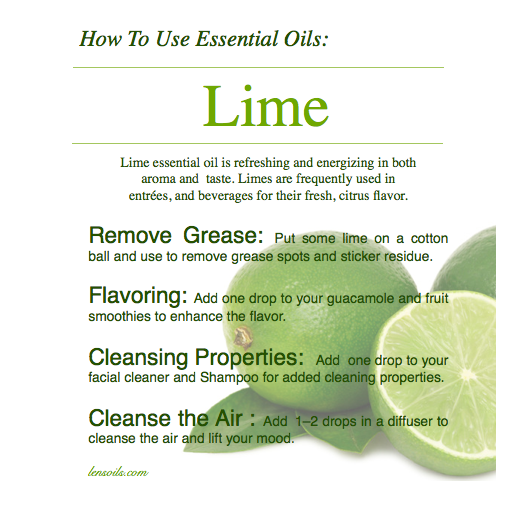 How To Use Essential Oils:

Lime

Lime essential oil is refreshing and energizing in both aroma and taste. Limes are frequently used in entrées, and beverages for their fresh, citrus flavor.

Remove Grease: Put some lime on a cotton ball and use to remove grease spots and sticker residue.

Flavoring: Add one drop to your guacamole and fruit smoothies to enhance the flavor.

Cleansing Properties: Add one drop to your facial cleaner and Shampoo for added cleaning properties.

Cleanse the Air : Add 1–2 drops in a diffuser to cleanse the air and lift your mood.

lensoils.com