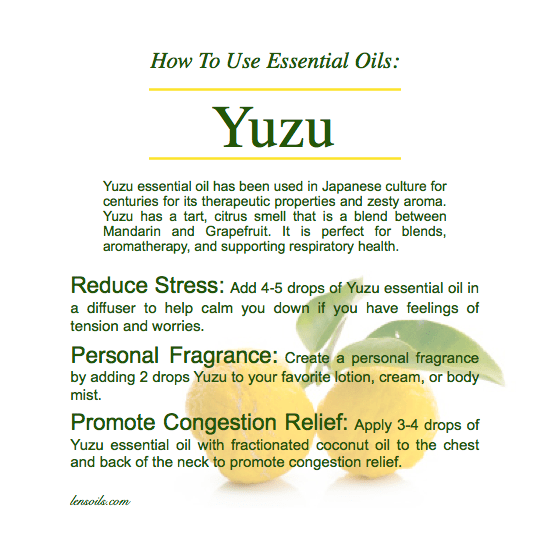 How To Use Essential Oils:

Yuzu

Yuzu essential oil has been used in Japanese culture for centuries for its therapeutic properties and zesty aroma. Yuzu has a tart, citrus smell that is a blend between Mandarin and Grapefruit. It is perfect for blends, aromatherapy, and supporting respiratory health.

Reduce Stress: Add 4-5 drops of Yuzu essential oil in a diffuser to help calm you down if you have feelings of tension and worries.

Personal Fragrance: Create a personal fragrance by adding 2 drops Yuzu to your favorite lotion, cream, or body mist.

Promote Congestion Relief: Apply 3-4 drops of Yuzu essential oil with fractionated coconut oil to the chest and back of the neck to promote congestion relief.

lensoils.com