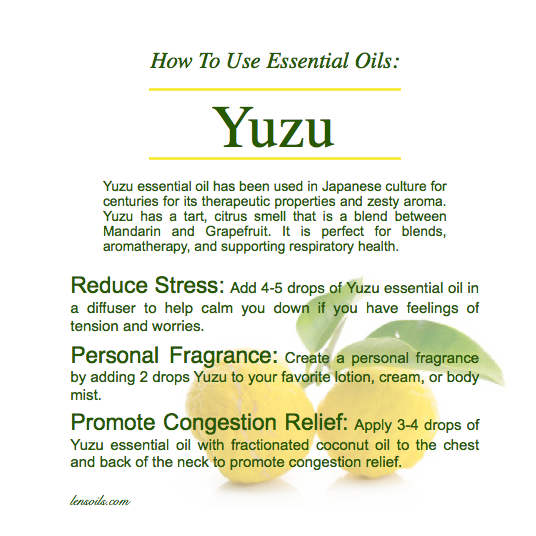 How To Use Essential Oils:

Yuzu

Yuzu essential oil has been used in Japanese culture for centuries for its therapeutic properties and zesty aroma. Yuzu has a tart, citrus smell that is a blend between Mandarin and Grapefruit. It is perfect for blends, aromatherapy, and supporting respiratory health.

Reduce Stress: Add 4-5 drops of Yuzu essential oil in a diffuser to help calm you down if you have feelings of tension and worries.

Personal Fragrance: Create a personal fragrance by adding 2 drops Yuzu to your favorite lotion, cream, or body mist.

Promote Congestion Relief: Apply 3-4 drops of Yuzu essential oil with fractionated coconut oil to the chest and back of the neck to promote congestion relief.

lensoils.com