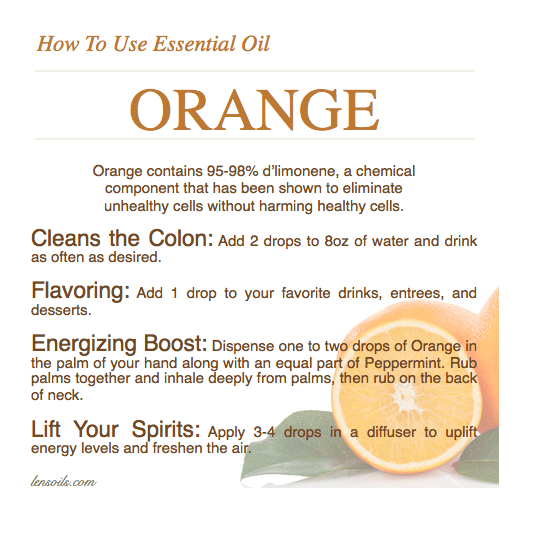 How To Use Essential Oil

ORANGE

Orange contains 95-98% d'limonene, a chemical component that has been shown to eliminate unhealthy cells without harming healthy cells.

Cleans the Colon: Add 2 drops to 8oz of water and drink as often as desired.

Flavoring: Add 1 drop to your favorite drinks, entrees, and desserts.

Energizing Boost: Dispense one to two drops of Orange in the palm of your hand along with an equal part of Peppermint. Rub palms together and inhale deeply from palms, then rub on the back of neck.

Lift Your Spirits: Apply 3-4 drops in a diffuser to uplift energy levels and freshen the air.

lensoils.com