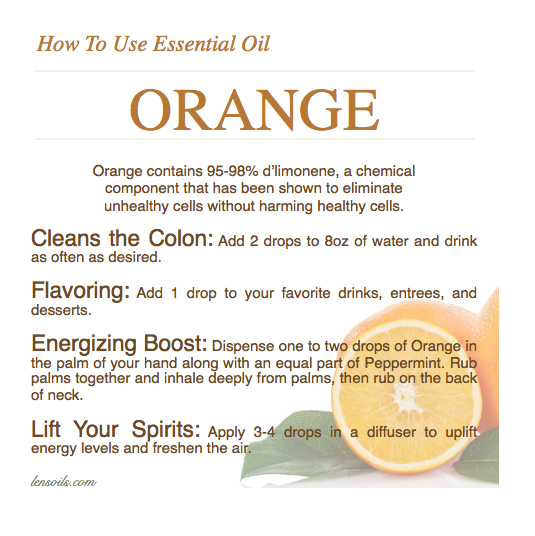 How To Use Essential Oil

ORANGE

Orange contains 95-98% d'limonene, a chemical component that has been shown to eliminate unhealthy cells without harming healthy cells.

Cleans the Colon: Add 2 drops to 8oz of water and drink as often as desired.

Flavoring: Add 1 drop to your favorite drinks, entrees, and desserts.

Energizing Boost: Dispense one to two drops of Orange in the palm of your hand along with an equal part of Peppermint. Rub palms together and inhale deeply from palms, then rub on the back of neck.

Lift Your Spirits: Apply 3-4 drops in a diffuser to uplift energy levels and freshen the air.

lensoils.com