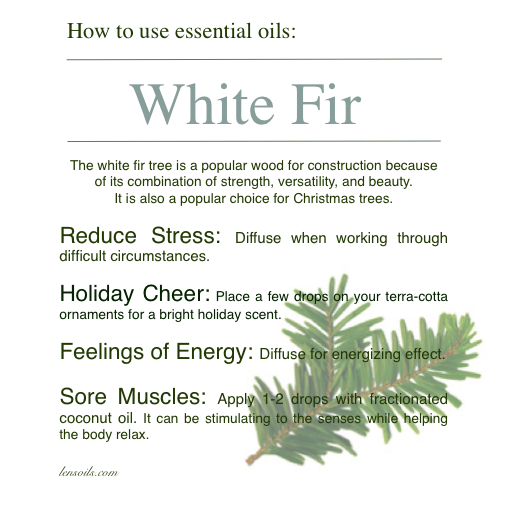 How to use essential oils:

White Fir

The white fir tree is a popular wood for construction because of its combination of strength, versatility, and beauty. It is also a popular choice for Christmas trees.

Reduce Stress: Diffuse when working through difficult circumstances.

Holiday Cheer: Place a few drops on your terra-cotta ornaments for a bright holiday scent.

Feelings of Energy: Diffuse for energizing effect.

Sore Muscles: Apply 1-2 drops with fractionated coconut oil. It can be stimulating to the senses while helping the body relax.

lensoils.com