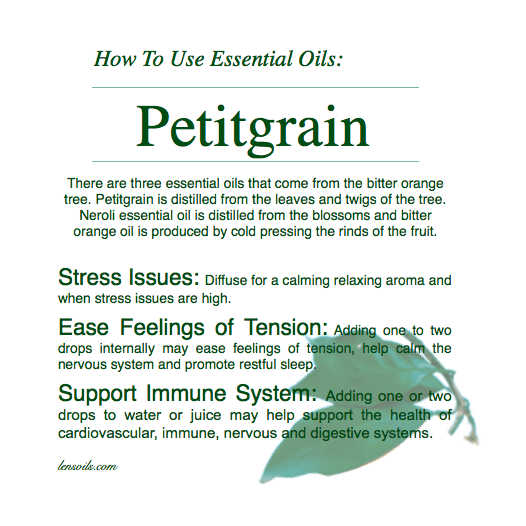 How To Use Essential Oils:

Petitgrain

There are three essential oils that come from the bitter orange tree. Petitgrain is distilled from the leaves and twigs of the tree. Neroli essential oil is distilled from the blossoms and bitter orange oil is produced by cold pressing the rinds of the fruit.

Stress Issues: Diffuse for a calming relaxing aroma and when stress issues are high.

Ease Feelings of Tension: Adding one to two drops internally may ease feelings of tension, help calm the nervous system and promote restful sleep.

Support Immune System: Adding one or two drops to water or juice may help support the health of cardiovascular, immune, nervous and digestive systems.

lensoils.com