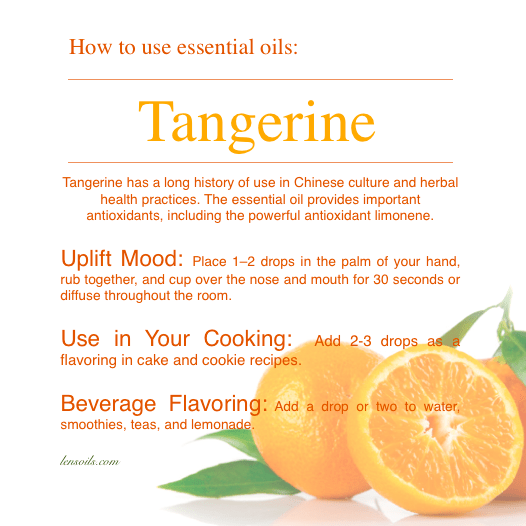 How to use essential oils:

Tangerine

Tangerine has a long history of use in Chinese culture and herbal health practices. The essential oil provides important antioxidants, including the powerful antioxidant limonene.

Uplift Mood: Place 1–2 drops in the palm of your hand, rub together, and cup over the nose and mouth for 30 seconds or diffuse throughout the room.

Use in Your Cooking: Add 2-3 drops as a flavoring in cake and cookie recipes.

Beverage Flavoring: Add a drop or two to water, smoothies, teas, and lemonade.

lensoils.com